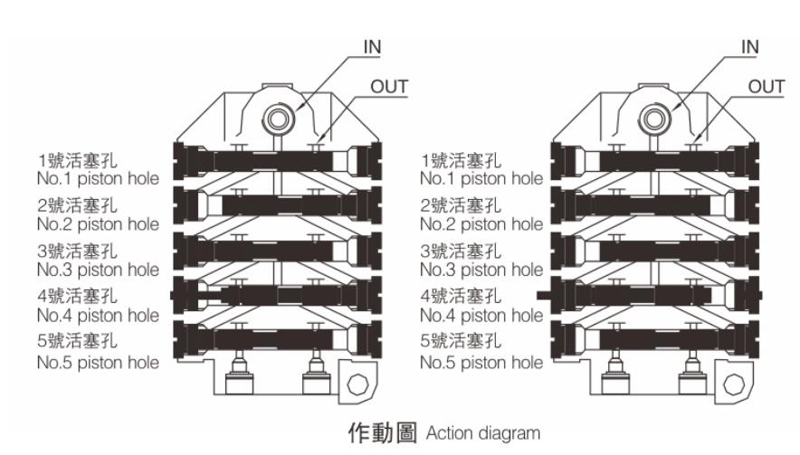 IN
OUT
1號活塞孔
No.1 piston hole
2號活塞孔
No.2 piston hole
3號活塞孔
No.3 piston hole
4號活塞孔
No.4 piston hole
5號活塞孔
No.5 piston hole

IN
OUT
1號活塞孔
No.1 piston hole
2號活塞孔
No.2 piston hole
3號活塞孔
No.3 piston hole
4號活塞孔
No.4 piston hole
5號活塞孔
No.5 piston hole

作動圖 Action diagram